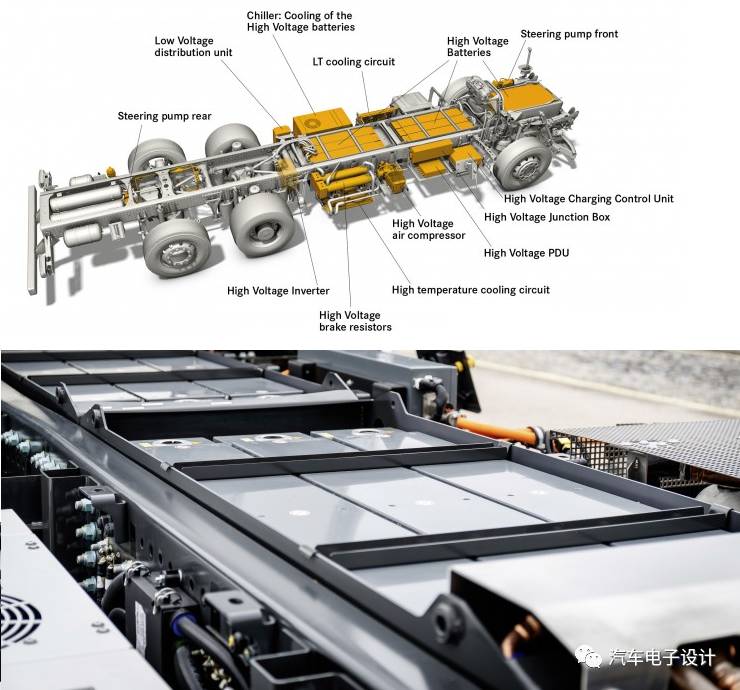 Chiller: Cooling of the High Voltage batteries

Low Voltage distribution unit

LT cooling circuit

High Voltage Batteries

Steering pump front

Steering pump rear

High Voltage Charging Control Unit

High Voltage Junction Box

High Voltage air compressor

High Voltage PDU

High Voltage Inverter

High temperature cooling circuit

High Voltage brake resistors

汽车电子设计